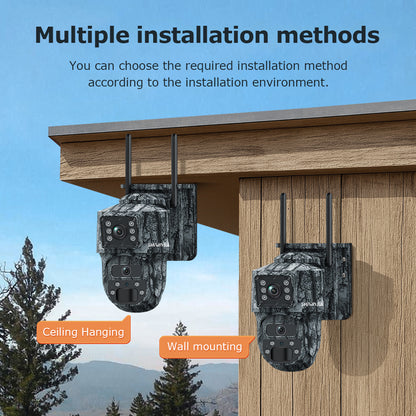 Multiple installation methods

You can choose the required installation method according to the installation environment.

Ceiling Hanging

Wall mounting