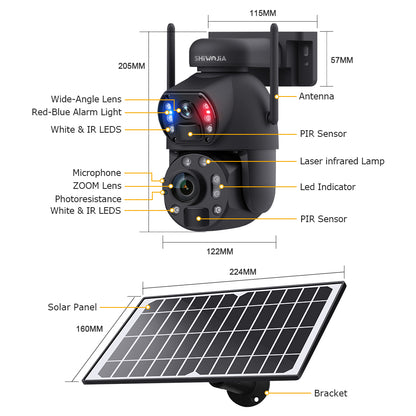 115MM

205MM

SHIWOJIA

57MM

Wide-Angle Lens
Red-Blue Alarm Light
White & IR LEDS

Antenna

PIR Sensor

Laser infrared Lamp

Microphone
ZOOM Lens
Photoresistance
White & IR LEDS

Led Indicator

PIR Sensor

122MM

224MM

Solar Panel

160MM

Bracket